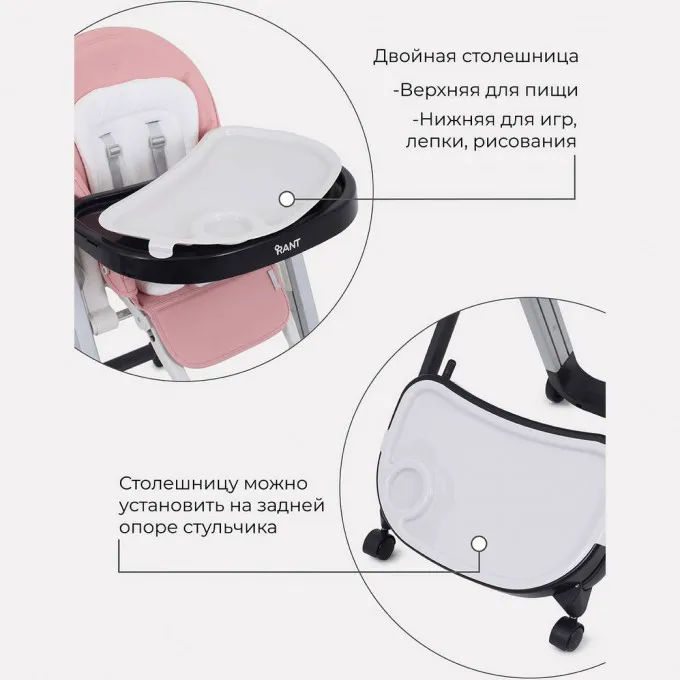 Двойная столешница

-Верхняя для пищи

-Нижняя для игр, лепки, рисования

RANT

Столешницу можно установить на задней опоре стульчика